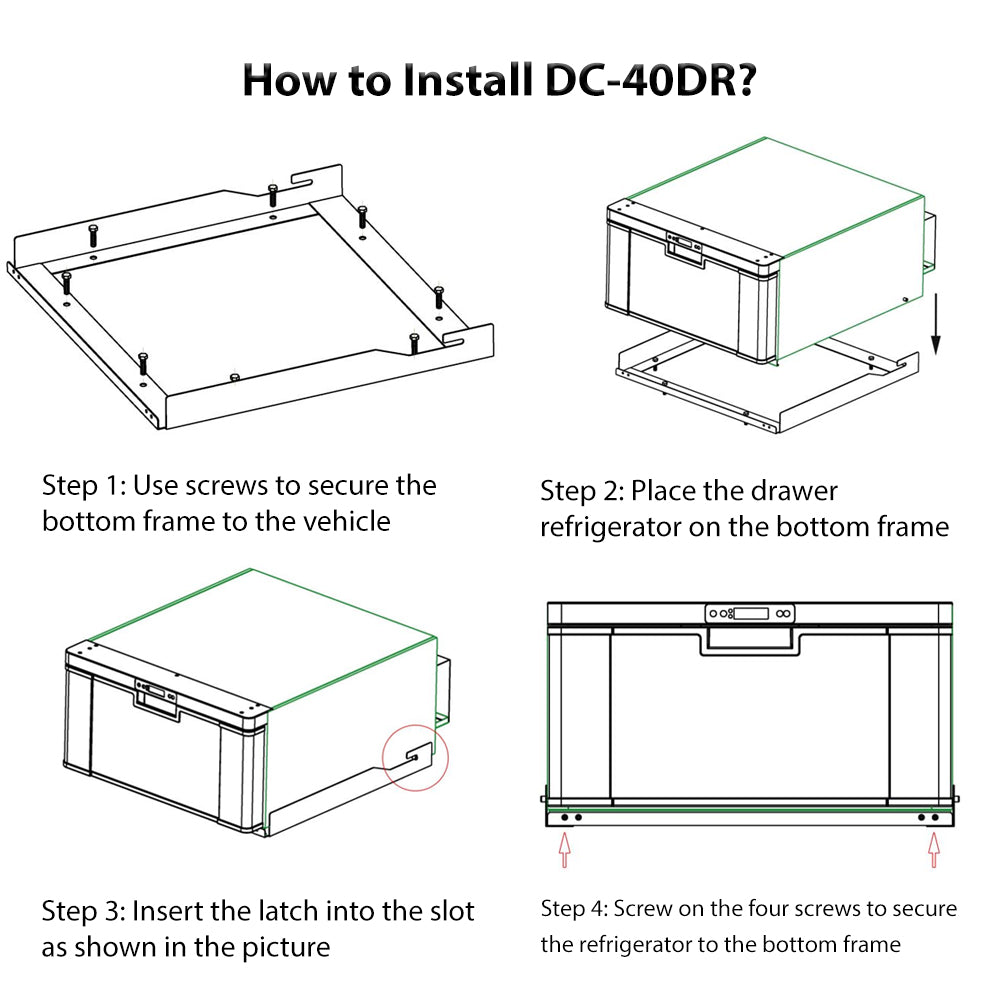 How to Install DC-40DR?

Step 1: Use screws to secure the bottom frame to the vehicle

Step 2: Place the drawer refrigerator on the bottom frame

Step 3: Insert the latch into the slot as shown in the picture

Step 4: Screw on the four screws to secure the refrigerator to the bottom frame